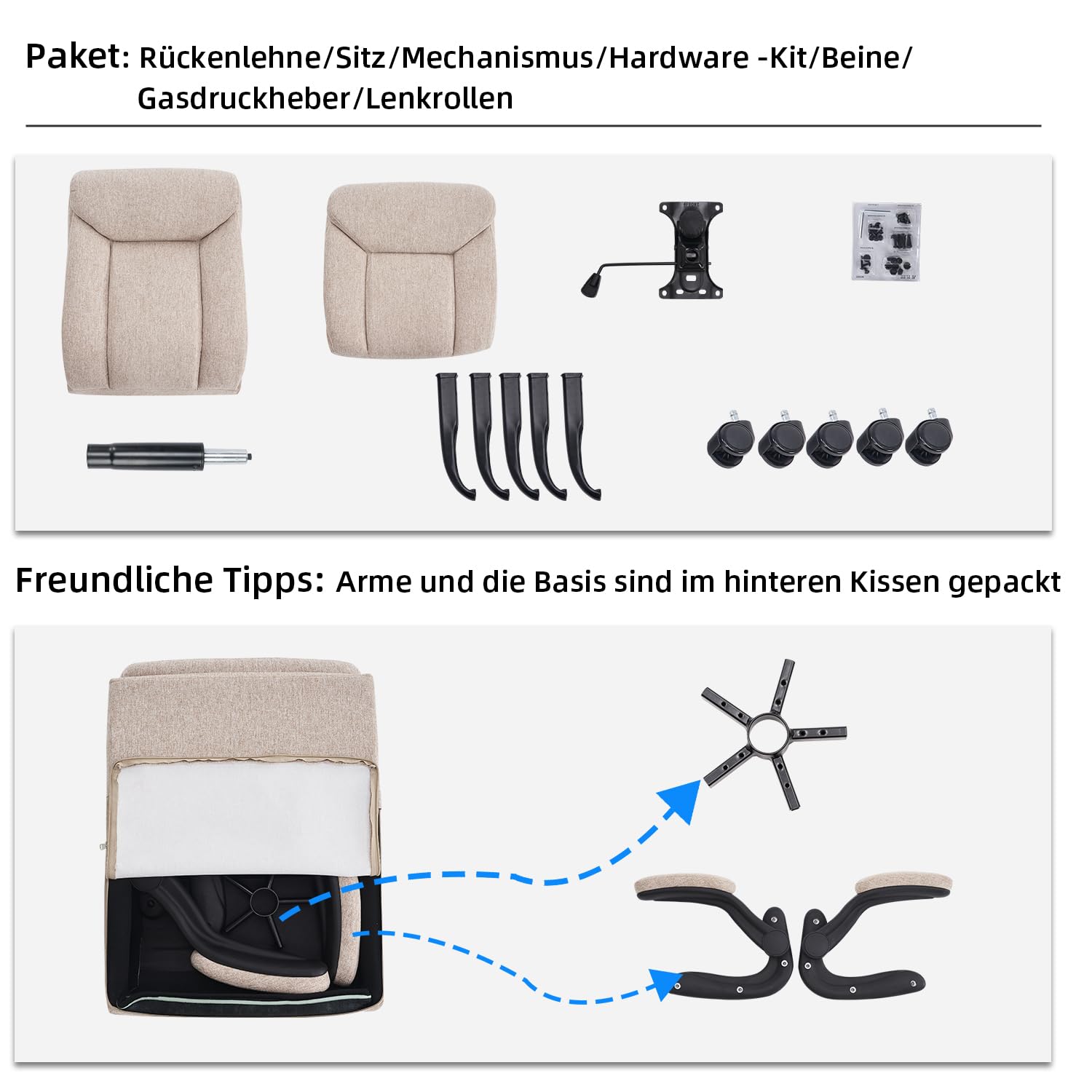 Paket: Rückenlehne/Sitz/Mechanismus/Hardware -Kit/Beine/ Gasdruckheber/Lenkrollen

Freundliche Tipps: Arme und die Basis sind im hinteren Kissen gepackt