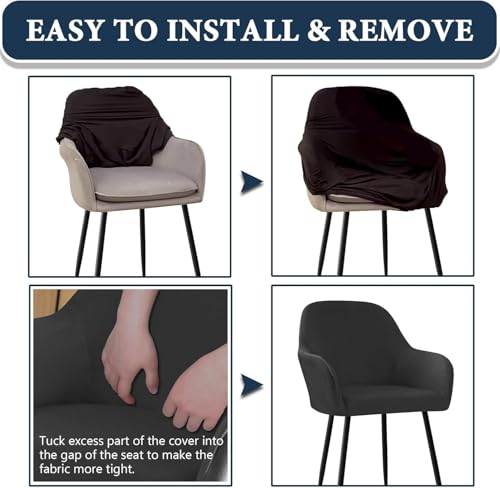 EASY TO INSTALL & REMOVE

Tuck excess part of the cover into the gap of the seat to make the fabric more tight.